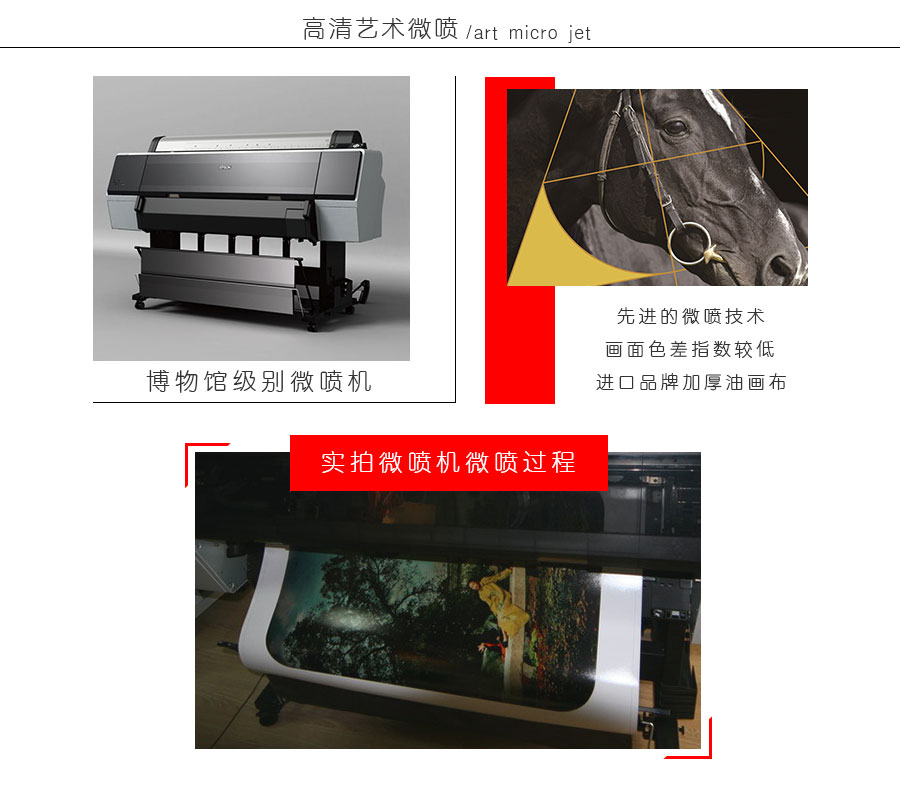 高清艺术微喷 /art micro jet

EPSON

博物馆级别微喷机

先进的微喷技术
画面色差指数较低
进口品牌加厚油画布

实拍微喷机微喷过程