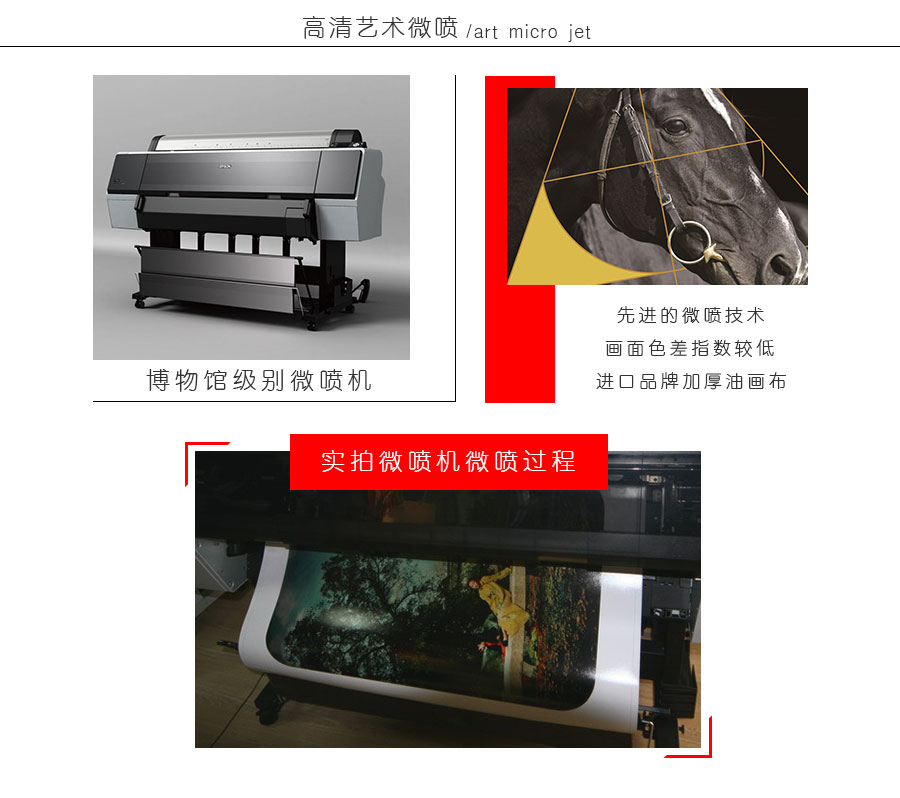 高清艺术微喷 /art micro jet

EPSON

博物馆级别微喷机

先进的微喷技术
画面色差指数较低
进口品牌加厚油画布

实拍微喷机微喷过程